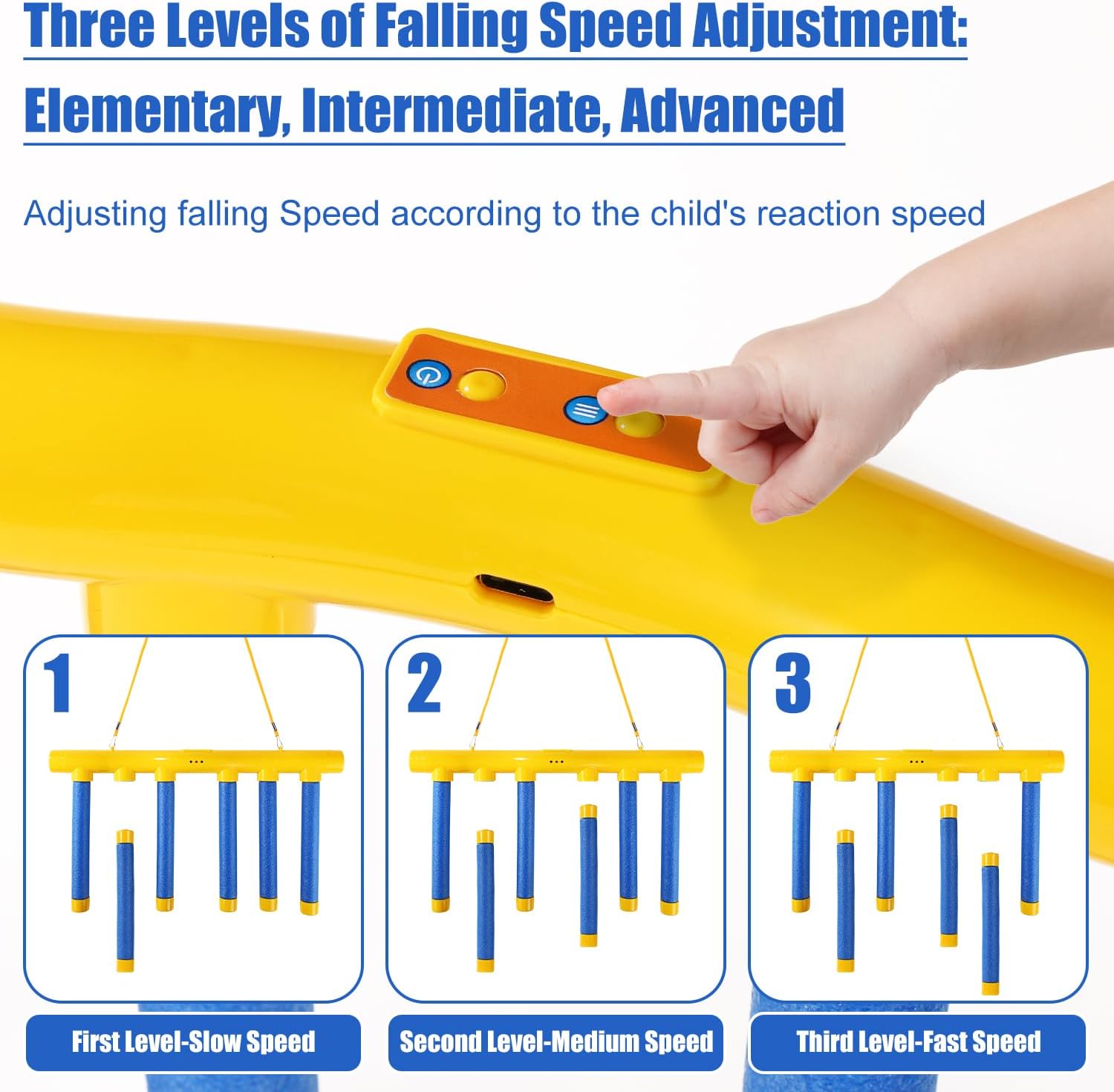 Three Levels of Falling Speed Adjustment:

Elementary, Intermediate, Advanced

Adjusting falling Speed according to the child's reaction speed

1

2

3

First Level-Slow Speed

Second Level-Medium Speed

Third Level-Fast Speed